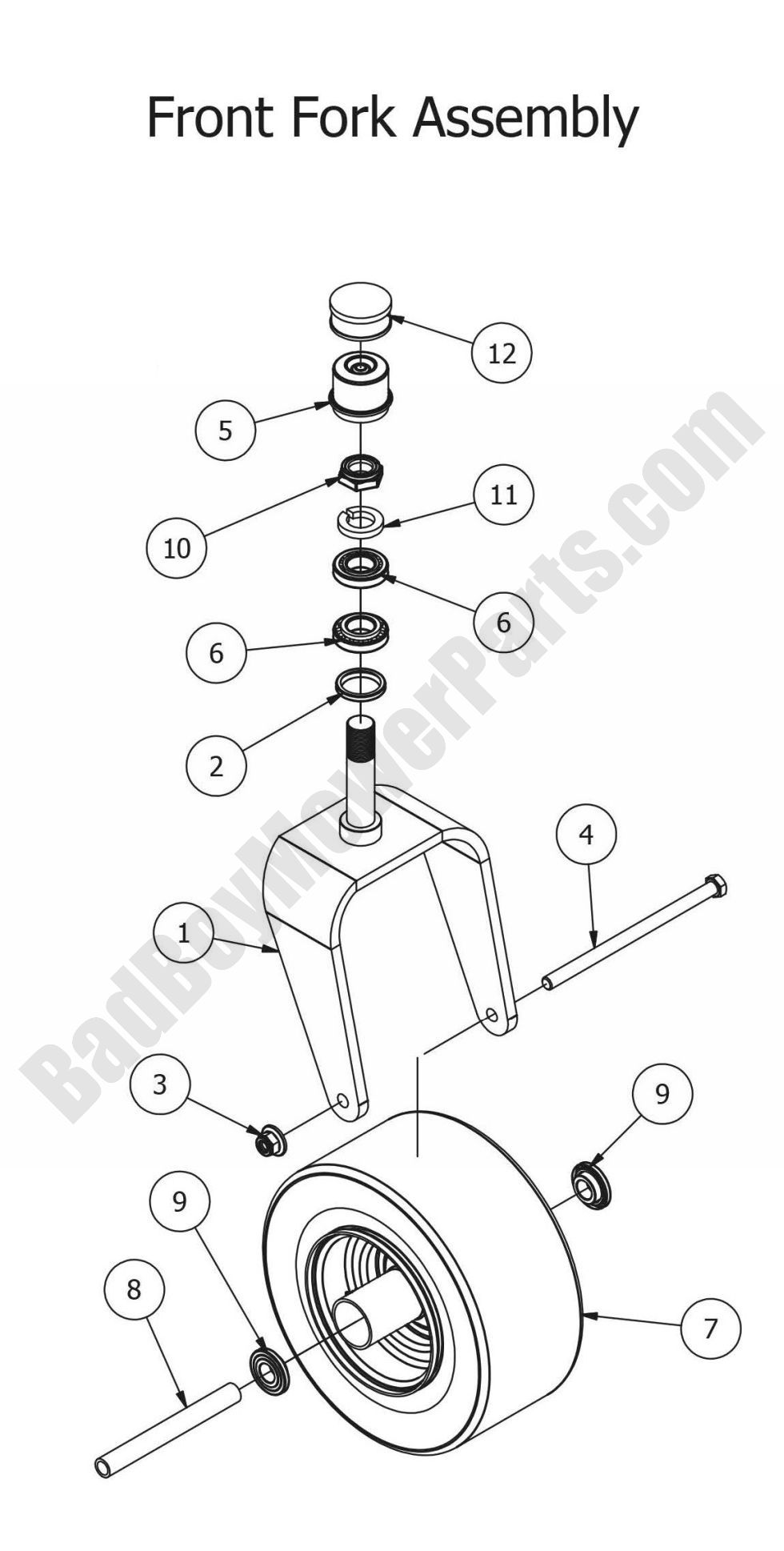 Front Fork Assembly

12

5

11

10

6

6

2

4

1

3

9

9

8

7

BadBoyMowerParts.com